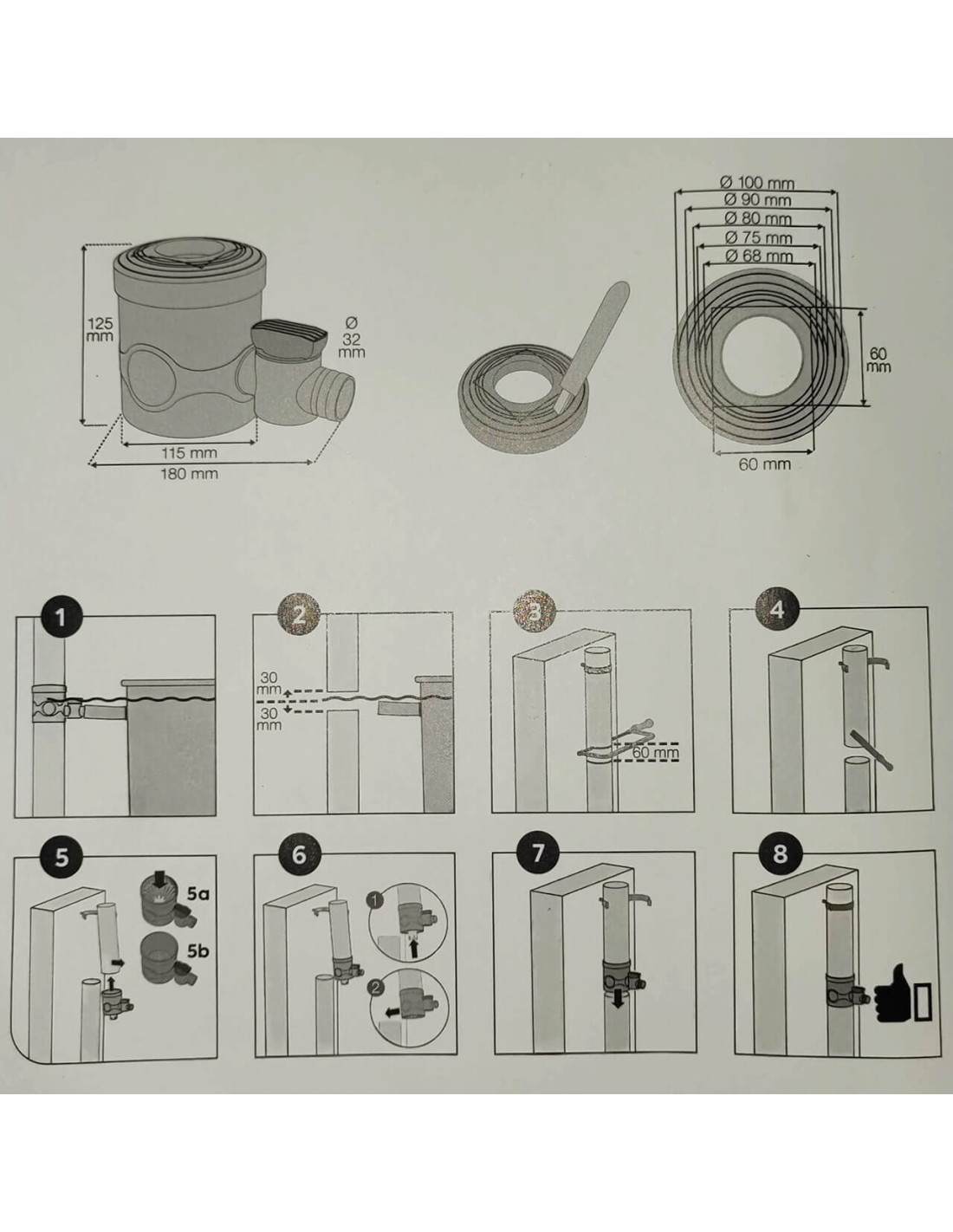 125 mm

Ø 32 mm

115 mm

180 mm

Ø 100 mm

Ø 90 mm

Ø 80 mm

Ø 75 mm

Ø 68 mm

60 mm

60 mm

1

2

30 mm

30 mm

3

60 mm

4

5

5a

5b

6

1

2

7

8