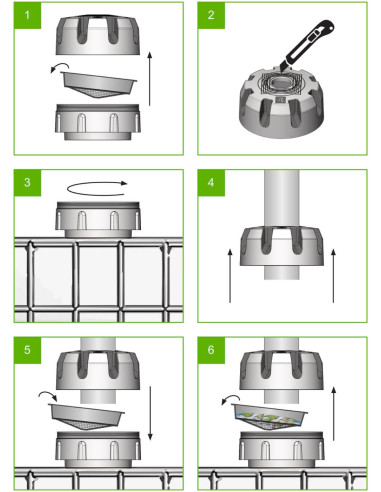 1

2

3

4

5

6