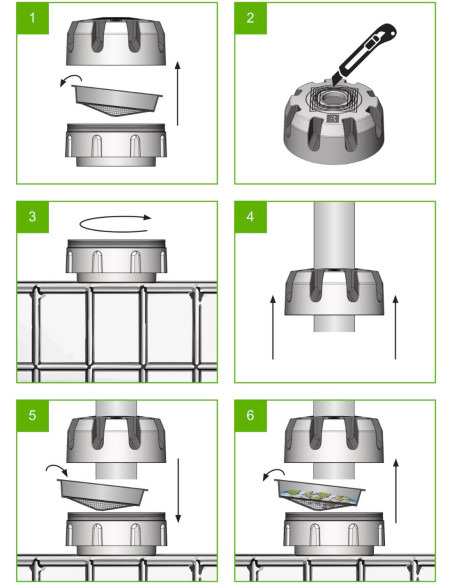 1

2

3

4

5

6