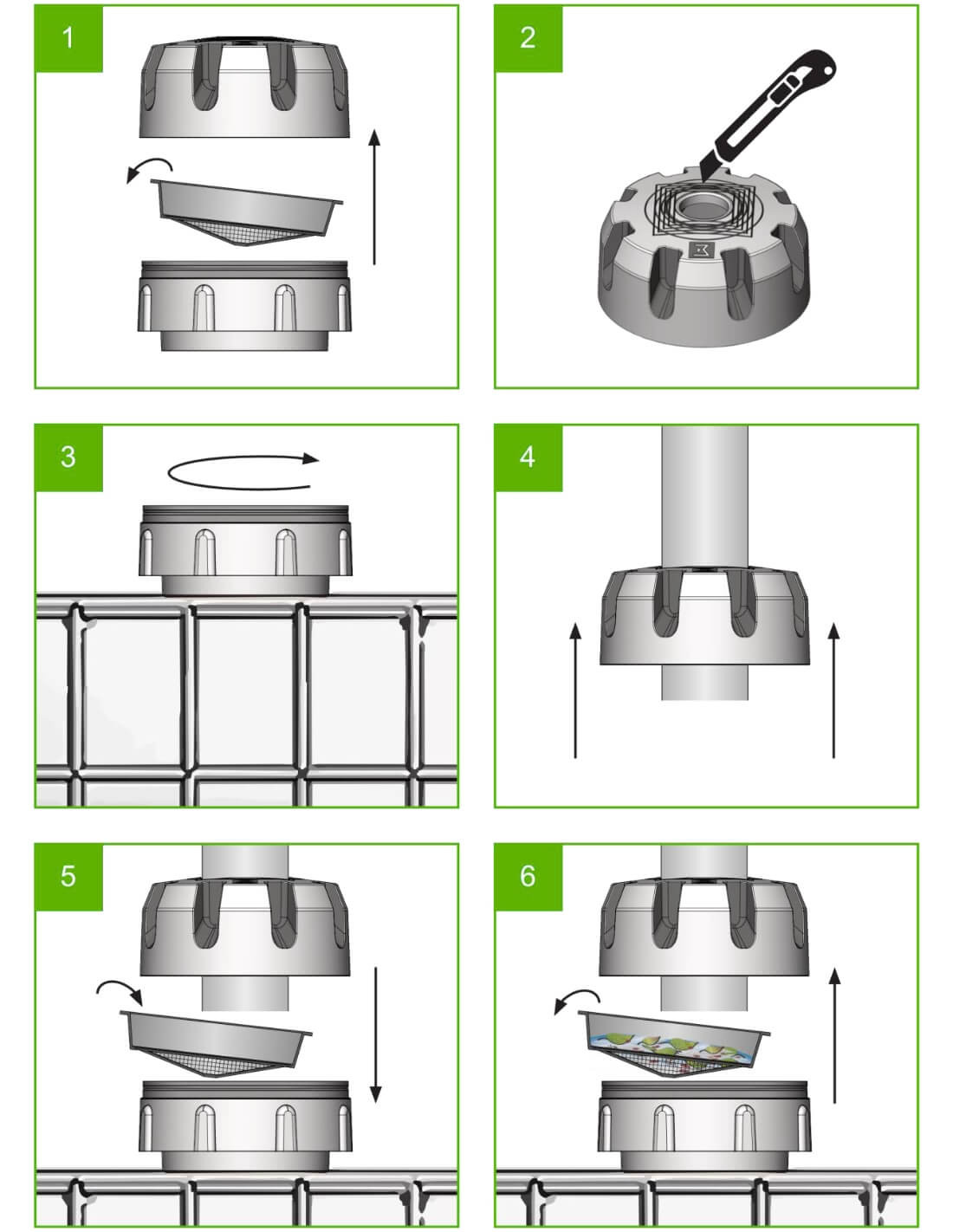 1

2

3

4

5

6